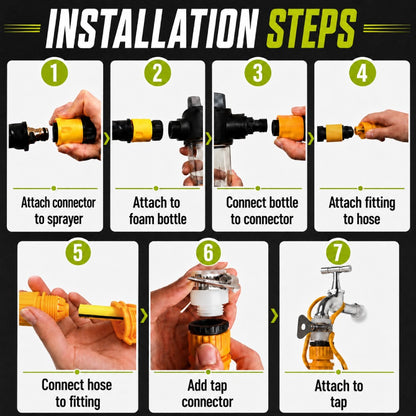 INSTALLATION STEPS

1
Attach connector to sprayer

2
Attach to foam bottle

3
Connect bottle to connector

4
Attach fitting to hose

5
Connect hose to fitting

6
Add tap connector

7
Attach to tap